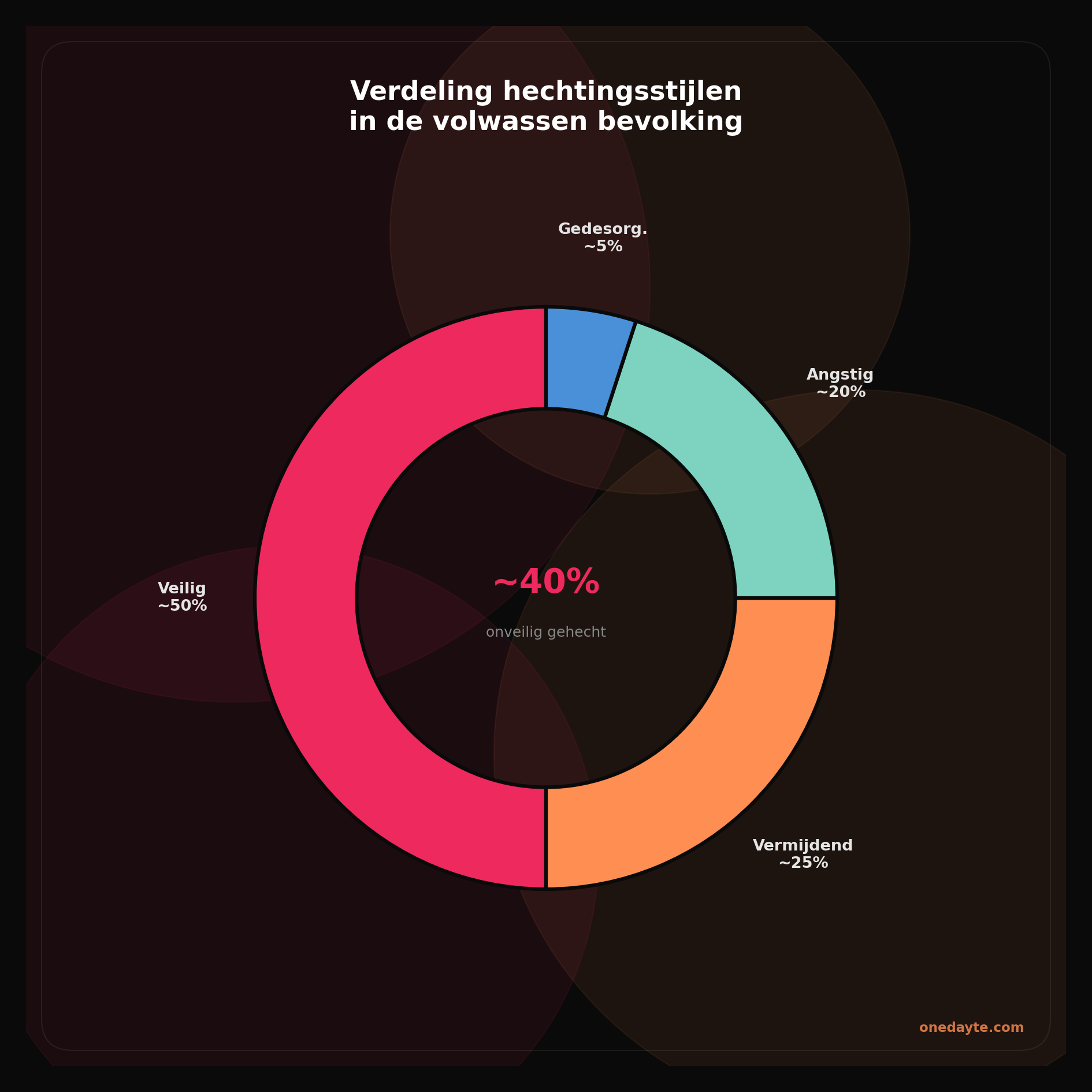 Verdeling hechtingsstijlen
in de volwassen bevolking

Gedesorg.
~5%

Angstig
~20%

Veilig
~50%

~40%
onveilig gehecht

Vermijdend
~25%

onedayte.com