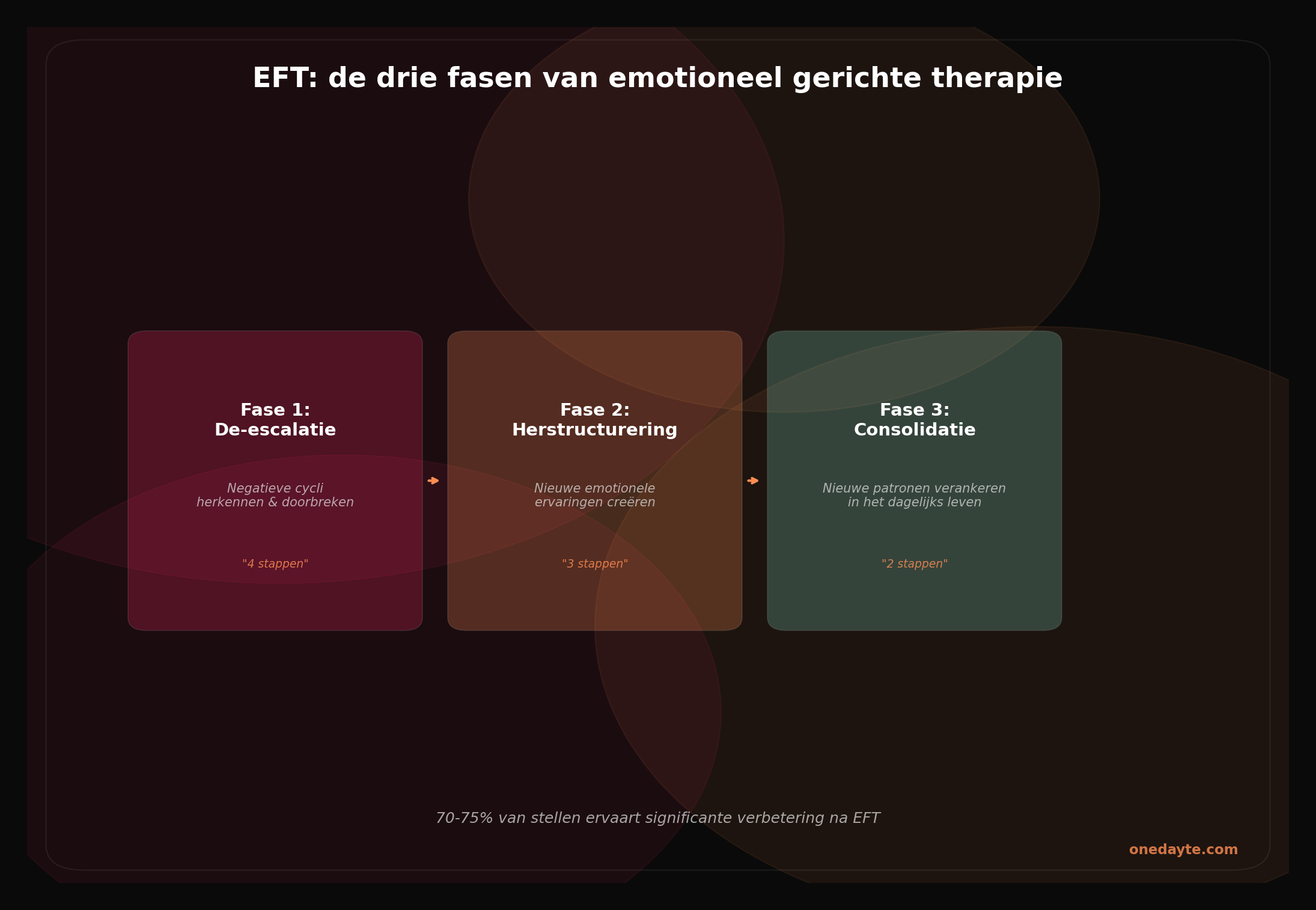 EFT: de drie fasen van emotioneel gerichte therapie

Fase 1:
De-escalatie

Negatieve cycli herkennen & doorbreken

"4 stappen"

Fase 2:
Herstructurering

Nieuwe emotionele ervaringen creëren

"3 stappen"

Fase 3:
Consolidatie

Nieuwe patronen verankeren in het dagelijks leven

"2 stappen"

70-75% van stellen ervaart significante verbetering na EFT

onedayte.com