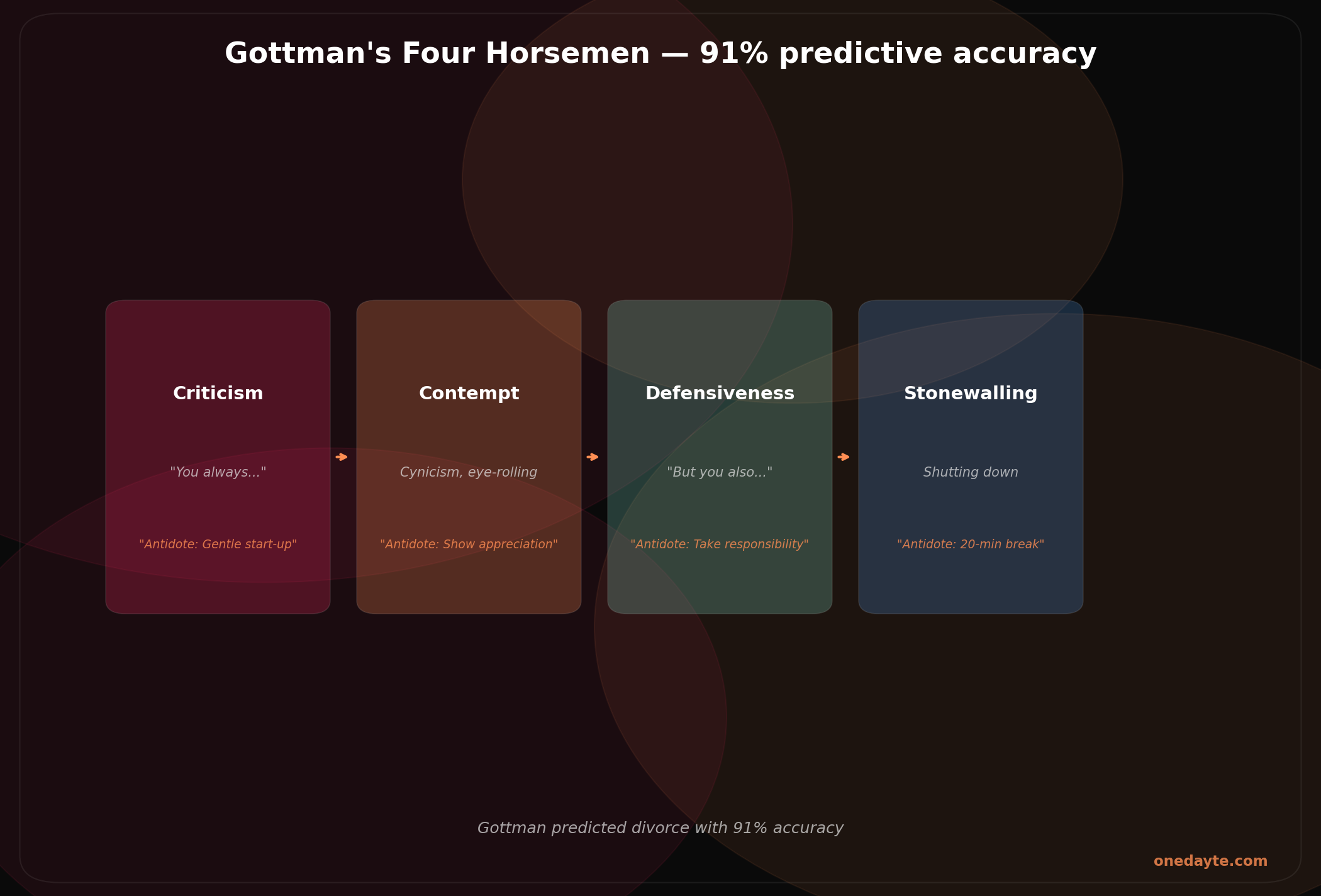 Gottman's Four Horsemen — 91% predictive accuracy

Criticism

"You always..."

"Antidote: Gentle start-up"

Contempt

Cynicism, eye-rolling

"Antidote: Show appreciation"

Defensiveness

"But you also..."

"Antidote: Take responsibility"

Stonewalling

Shutting down

"Antidote: 20-min break"

Gottman predicted divorce with 91% accuracy

onedayte.com